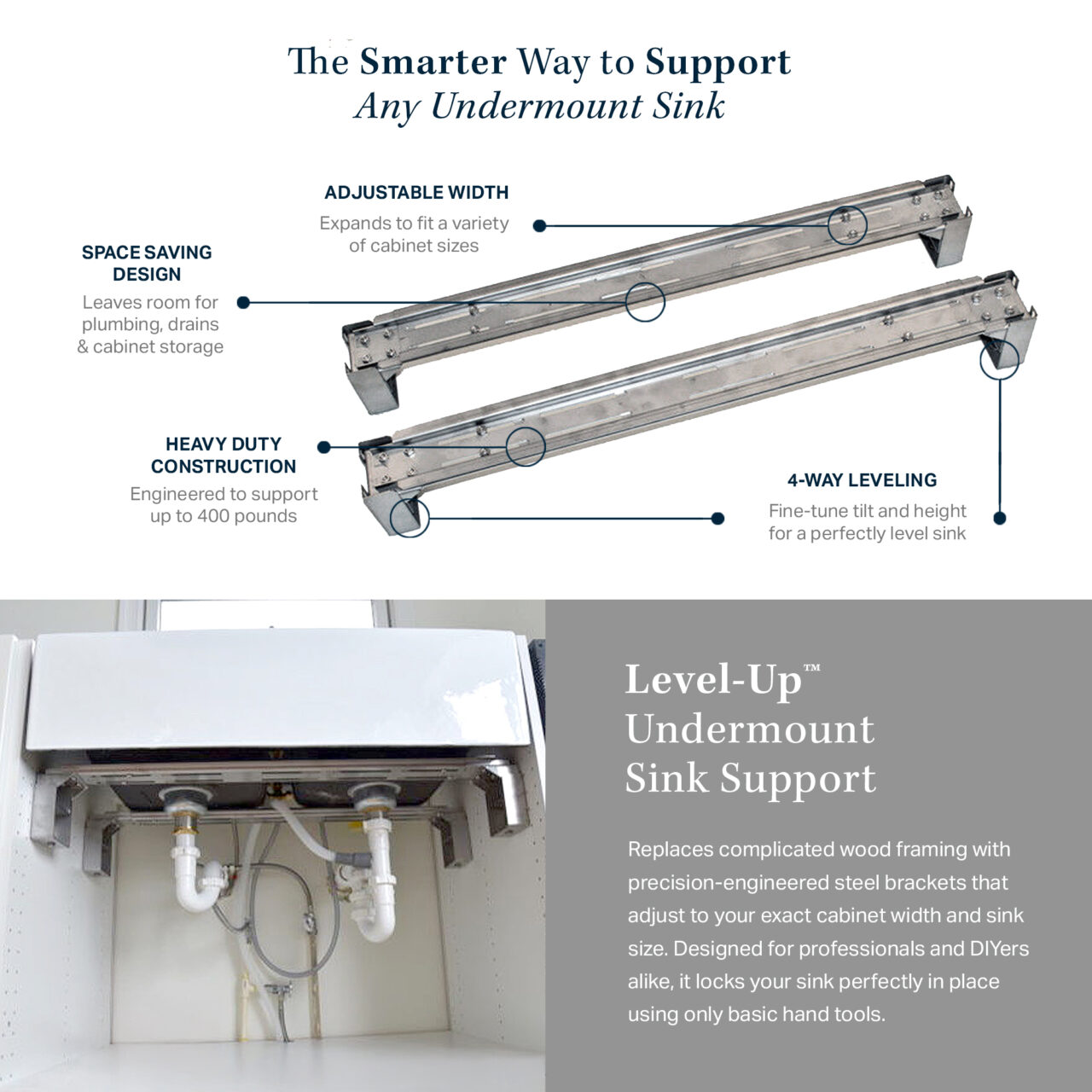 The Smarter Way to Support
Any Undermount Sink

ADJUSTABLE WIDTH
Expands to fit a variety of cabinet sizes

SPACE SAVING DESIGN
Leaves room for plumbing, drains & cabinet storage

HEAVY DUTY CONSTRUCTION
Engineered to support up to 400 pounds

4-WAY LEVELING
Fine-tune tilt and height for a perfectly level sink

Level-Up™
Undermount
Sink Support

Replaces complicated wood framing with precision-engineered steel brackets that adjust to your exact cabinet width and sink size. Designed for professionals and DIYers alike, it locks your sink perfectly in place using only basic hand tools.