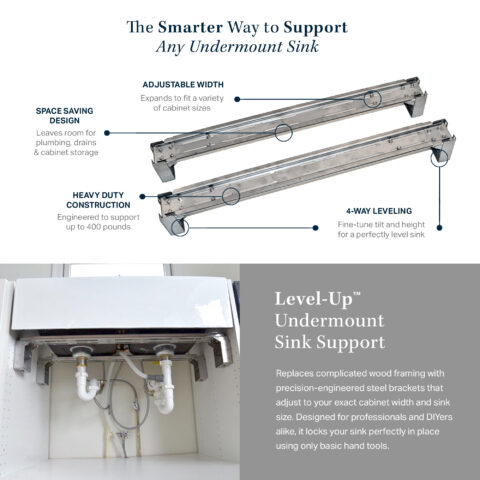 The Smarter Way to Support
Any Undermount Sink

ADJUSTABLE WIDTH
Expands to fit a variety of cabinet sizes

SPACE SAVING DESIGN
Leaves room for plumbing, drains & cabinet storage

HEAVY DUTY CONSTRUCTION
Engineered to support up to 400 pounds

4-WAY LEVELING
Fine-tune tilt and height for a perfectly level sink

Level-Up™
Undermount
Sink Support

Replaces complicated wood framing with precision-engineered steel brackets that adjust to your exact cabinet width and sink size. Designed for professionals and DIYers alike, it locks your sink perfectly in place using only basic hand tools.